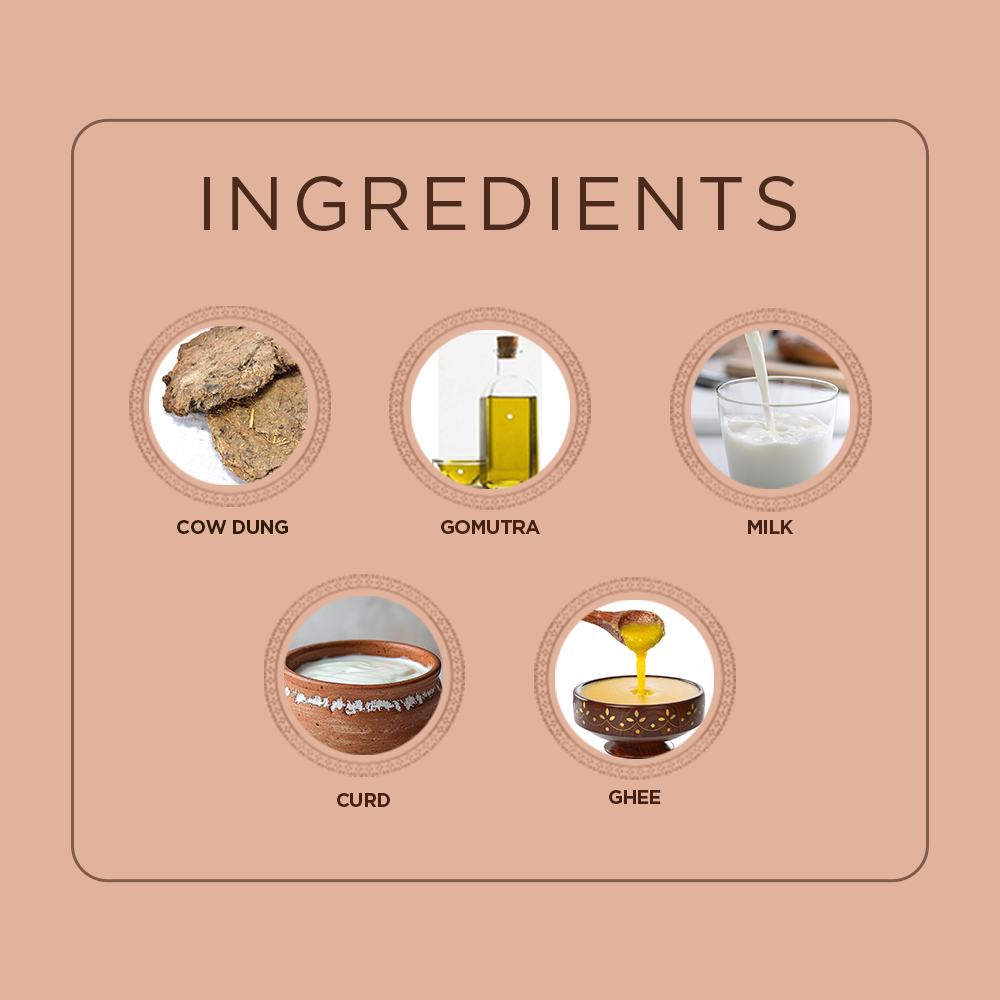 INGREDIENTS

COW DUNG

GOMUTRA

MILK

CURD

GHEE